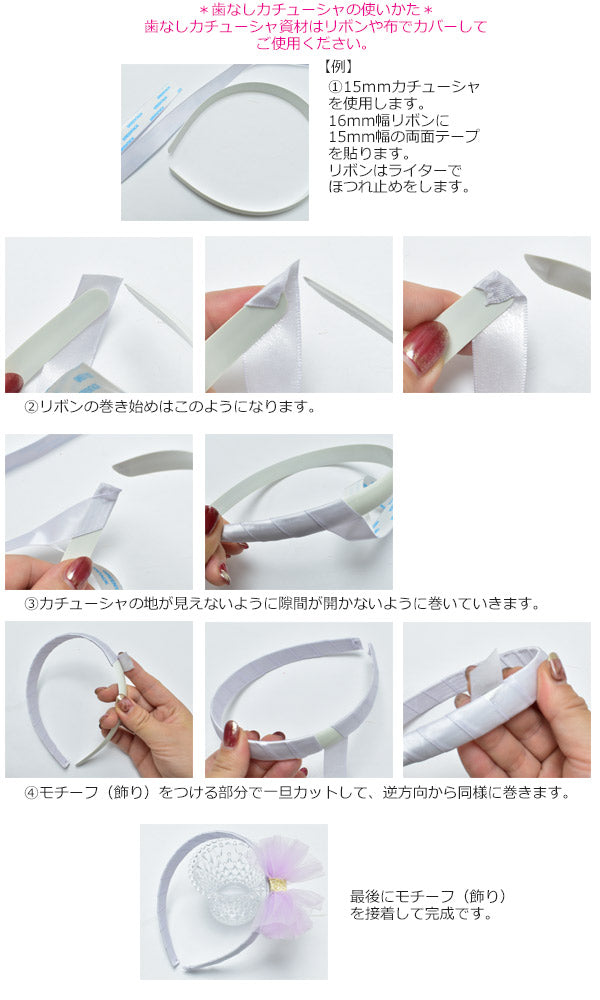 ＊歯なしカチューシャの使いかた＊
歯なしカチューシャ資材はリボンや布でカバーしてご使用ください。

【例】
①15mmカチューシャを使用します。
16mm幅リボンに15mm幅の両面テープを貼ります。
リボンはライターでほつれ止めをします。

②リボンの巻き始めはこのようになります。

③カチューシャの地が見えないように隙間が開かないように巻いていきます。

④モチーフ（飾り）をつける部分で一旦カットして、逆方向から同様に巻きます。

最後にモチーフ（飾り）を接着して完成です。